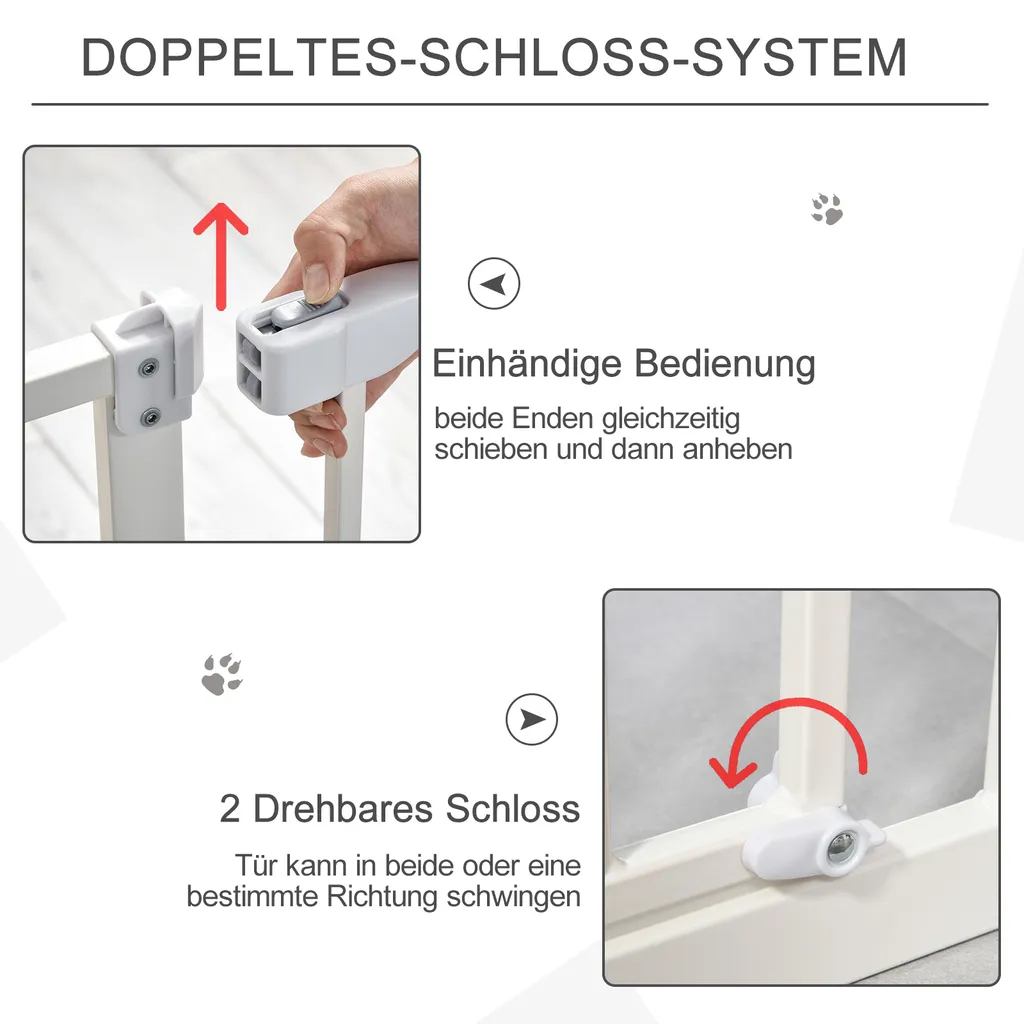 DOPPELTES-SCHLOSS-SYSTEM

Einhändige Bedienung

beide Enden gleichzeitig schieben und dann anheben

2 Drehbares Schloss

Tür kann in beide oder eine bestimmte Richtung schwingen