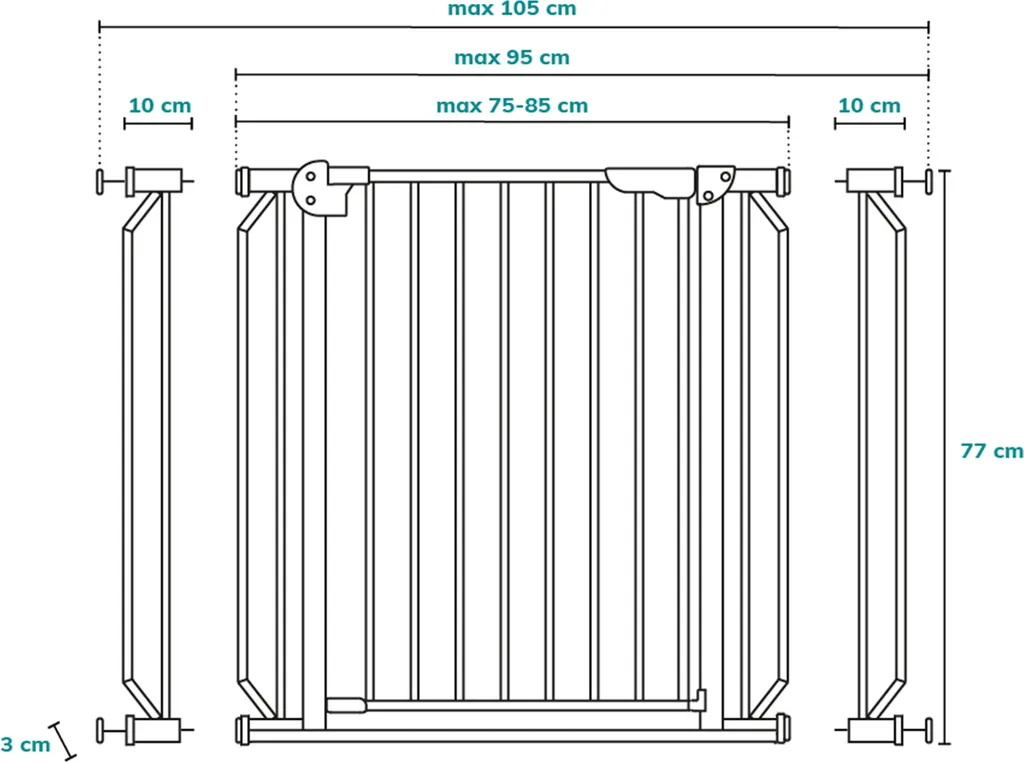 max 105 cm

max 95 cm

10 cm

max 75-85 cm

10 cm

77 cm

3 cm