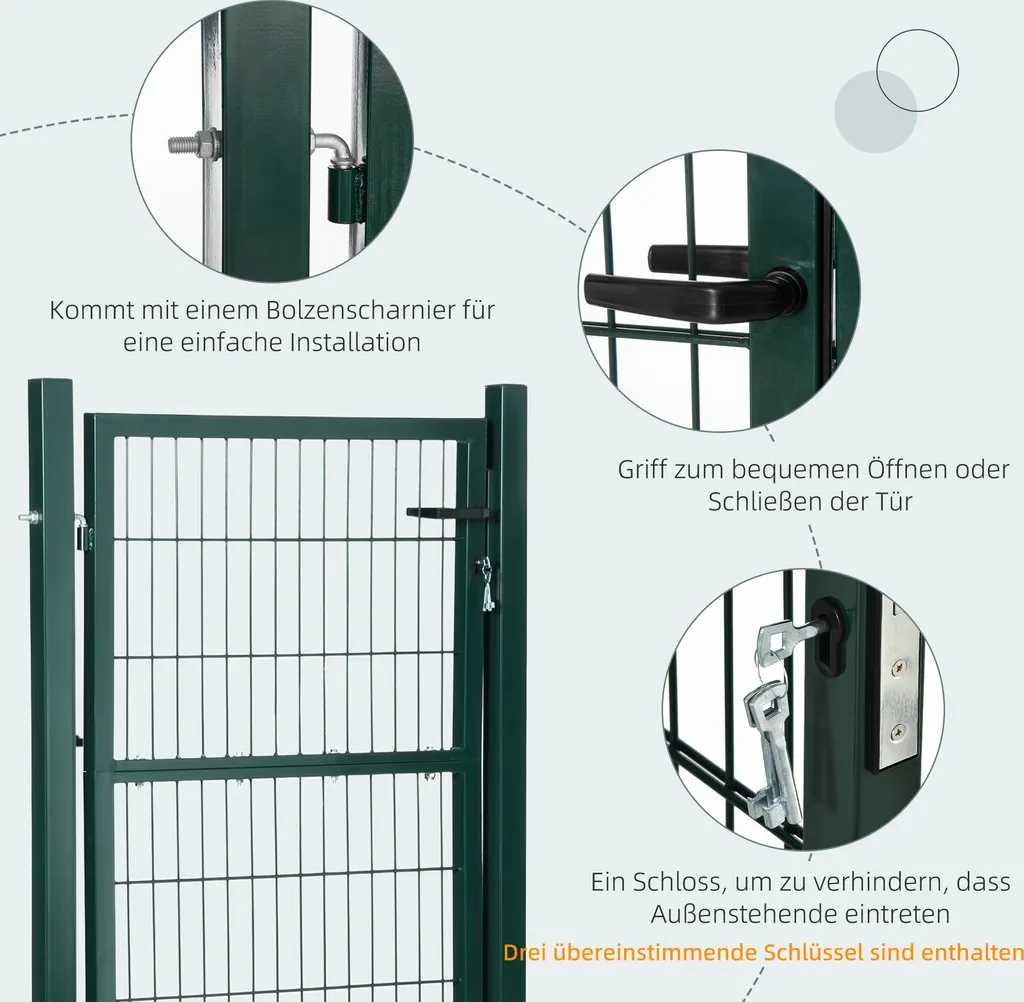 Kommt mit einem Bolzenscharnier für eine einfache Installation

Griff zum bequemen Öffnen oder Schließen der Tür

Ein Schloss, um zu verhindern, dass Außenstehende eintreten

Drei übereinstimmende Schlüssel sind enthalten